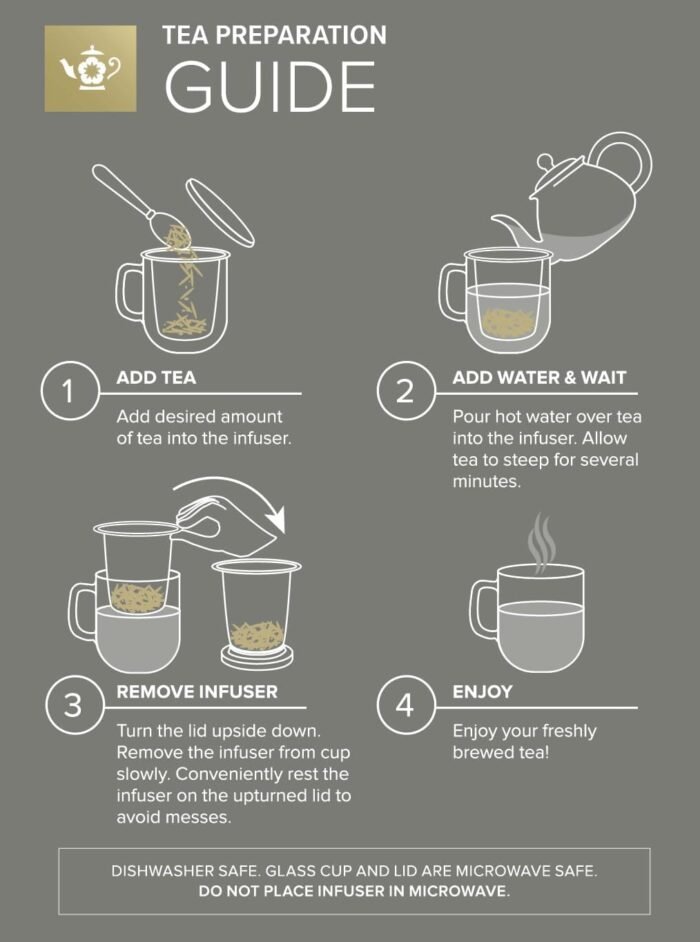 TEA PREPARATION
GUIDE

1
ADD TEA
Add desired amount of tea into the infuser.

2
ADD WATER & WAIT
Pour hot water over tea into the infuser. Allow tea to steep for several minutes.

3
REMOVE INFUSER
Turn the lid upside down. Remove the infuser from cup slowly. Conveniently rest the infuser on the upturned lid to avoid messes.

4
ENJOY
Enjoy your freshly brewed tea!

DISHWASHER SAFE. GLASS CUP AND LID ARE MICROWAVE SAFE.
DO NOT PLACE INFUSER IN MICROWAVE.