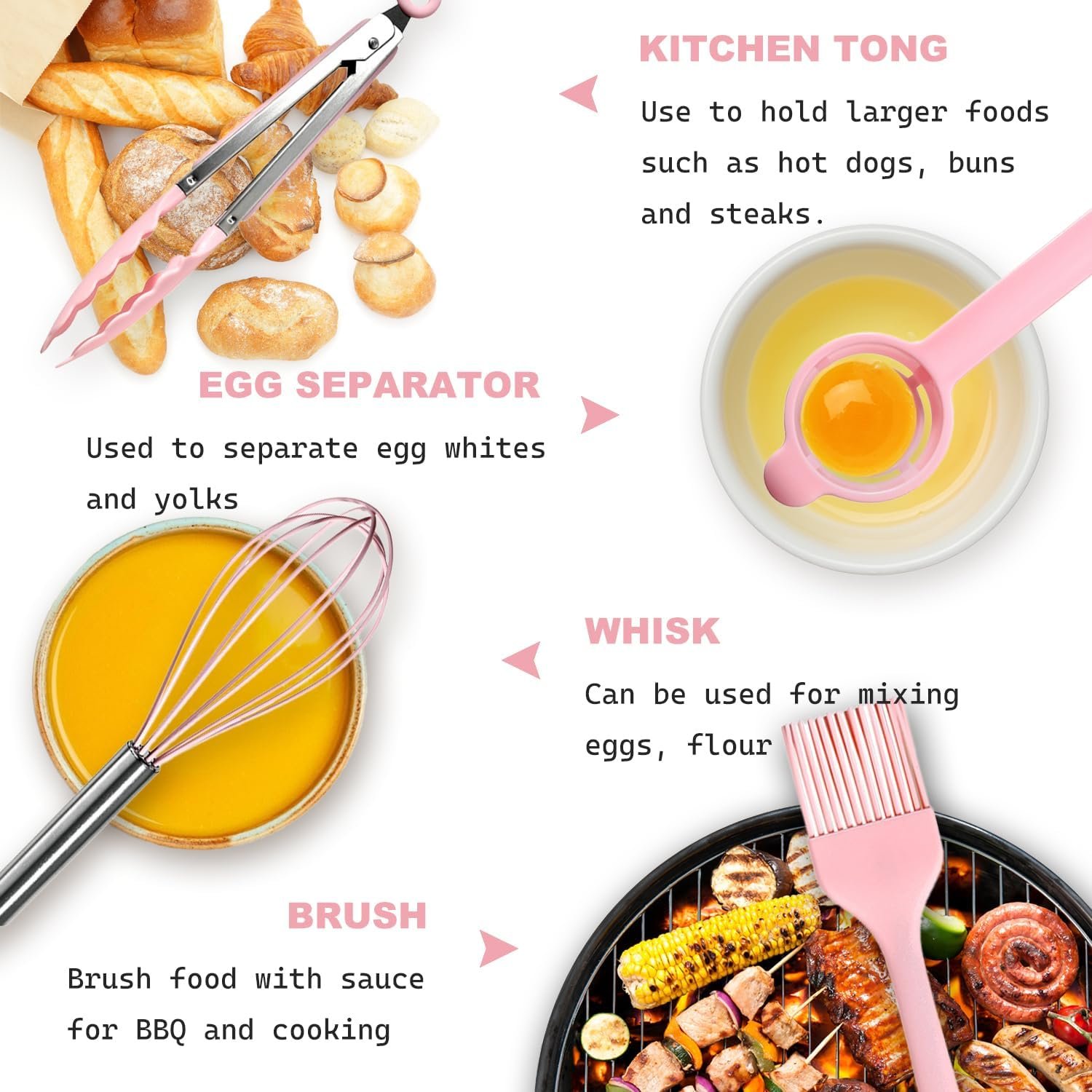 KITCHEN TONG

Use to hold larger foods such as hot dogs, buns and steaks.

EGG SEPARATOR

Used to separate egg whites and yolks

WHISK

Can be used for mixing eggs, flour

BRUSH

Brush food with sauce for BBQ and cooking