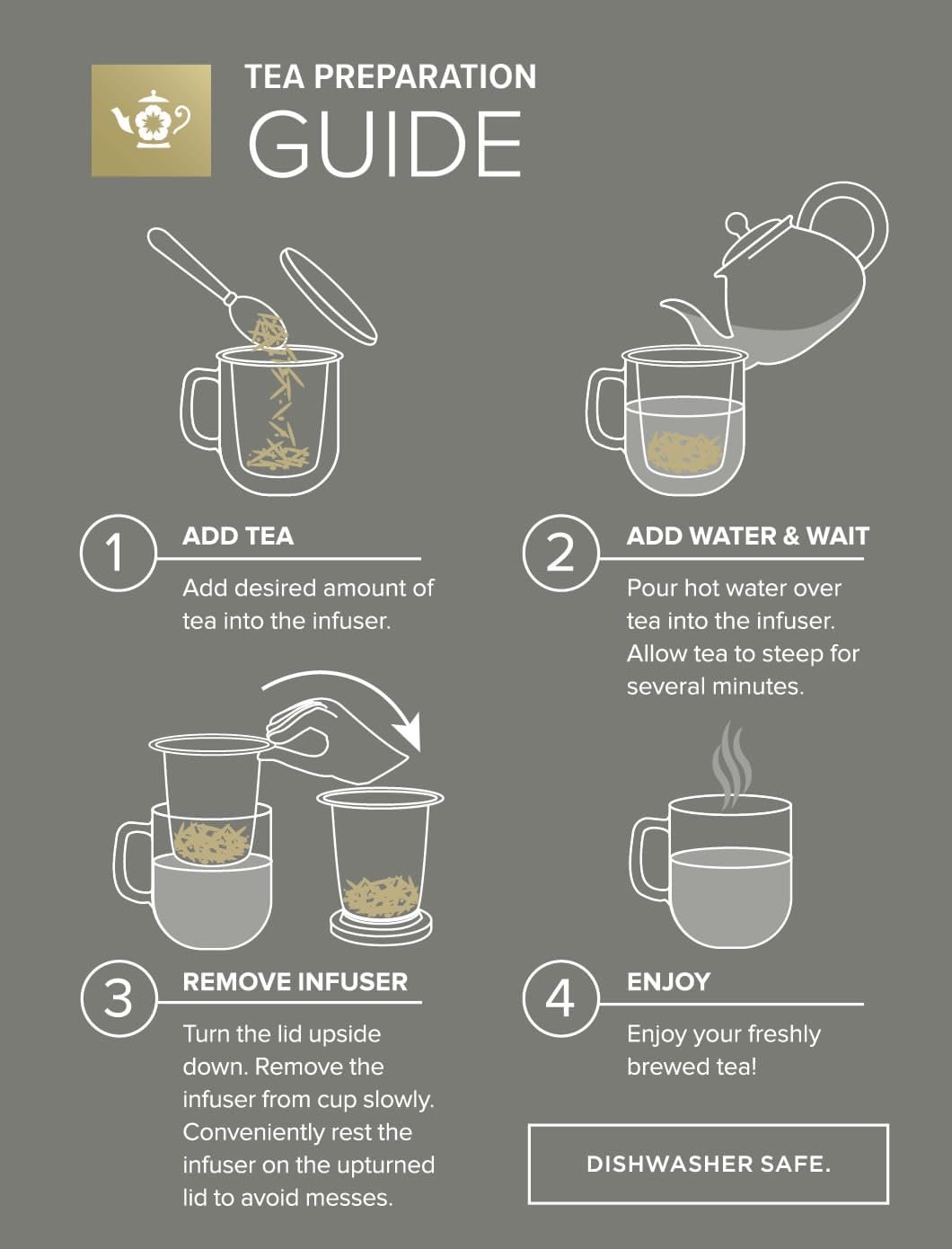 TEA PREPARATION
GUIDE

1
ADD TEA
Add desired amount of tea into the infuser.

2
ADD WATER & WAIT
Pour hot water over tea into the infuser. Allow tea to steep for several minutes.

3
REMOVE INFUSER
Turn the lid upside down. Remove the infuser from cup slowly. Conveniently rest the infuser on the upturned lid to avoid messes.

4
ENJOY
Enjoy your freshly brewed tea!

DISHWASHER SAFE.