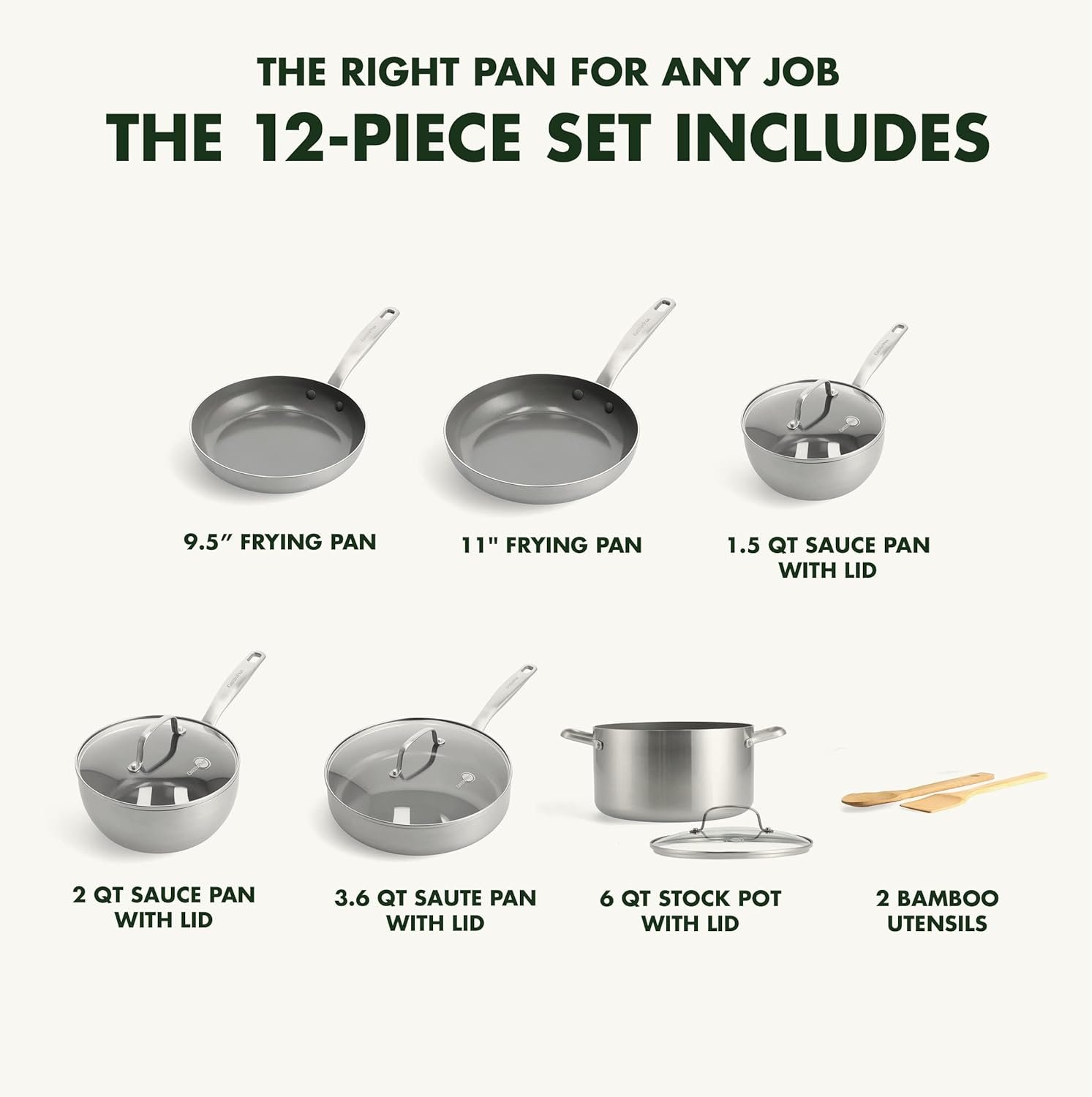 THE RIGHT PAN FOR ANY JOB
THE 12-PIECE SET INCLUDES

9.5″ FRYING PAN

11" FRYING PAN

1.5 QT SAUCE PAN WITH LID

2 QT SAUCE PAN WITH LID

3.6 QT SAUTE PAN WITH LID

6 QT STOCK POT WITH LID

2 BAMBOO UTENSILS