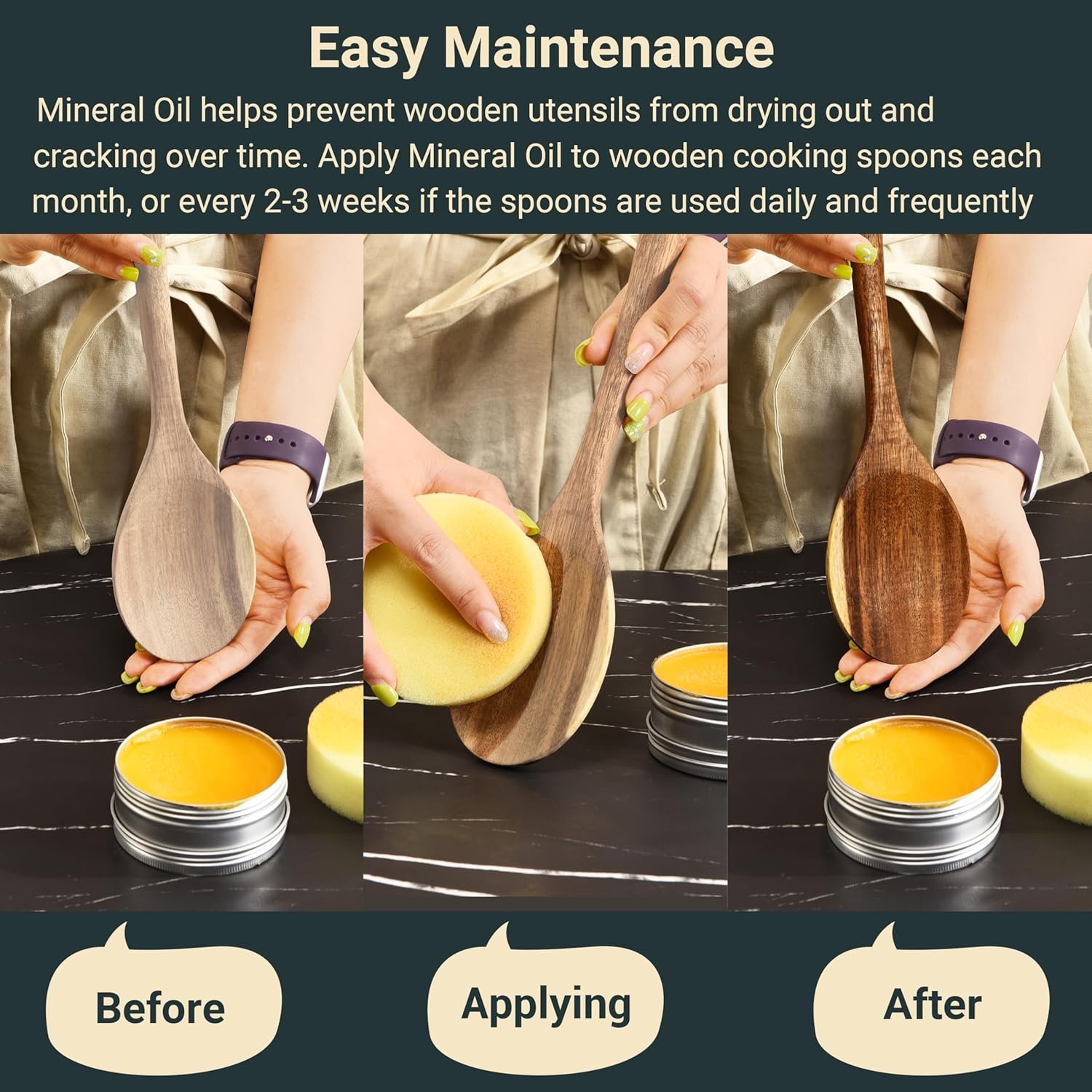 Easy Maintenance

Mineral Oil helps prevent wooden utensils from drying out and cracking over time. Apply Mineral Oil to wooden cooking spoons each month, or every 2-3 weeks if the spoons are used daily and frequently

Before

Applying

After