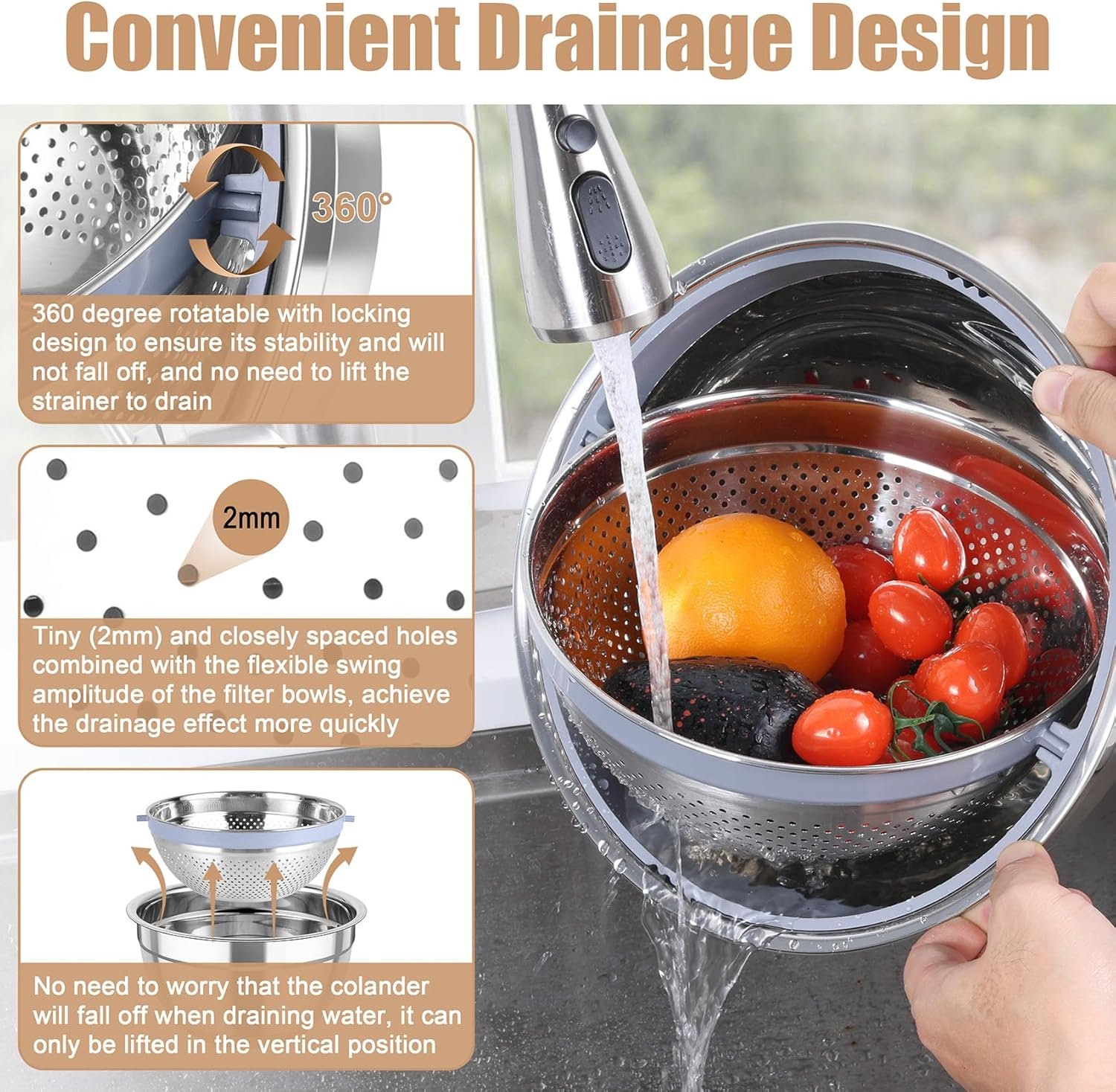 Convenient Drainage Design

360°

360 degree rotatable with locking design to ensure its stability and will not fall off, and no need to lift the strainer to drain

2mm

Tiny (2mm) and closely spaced holes combined with the flexible swing amplitude of the filter bowls, achieve the drainage effect more quickly

No need to worry that the colander will fall off when draining water, it can only be lifted in the vertical position