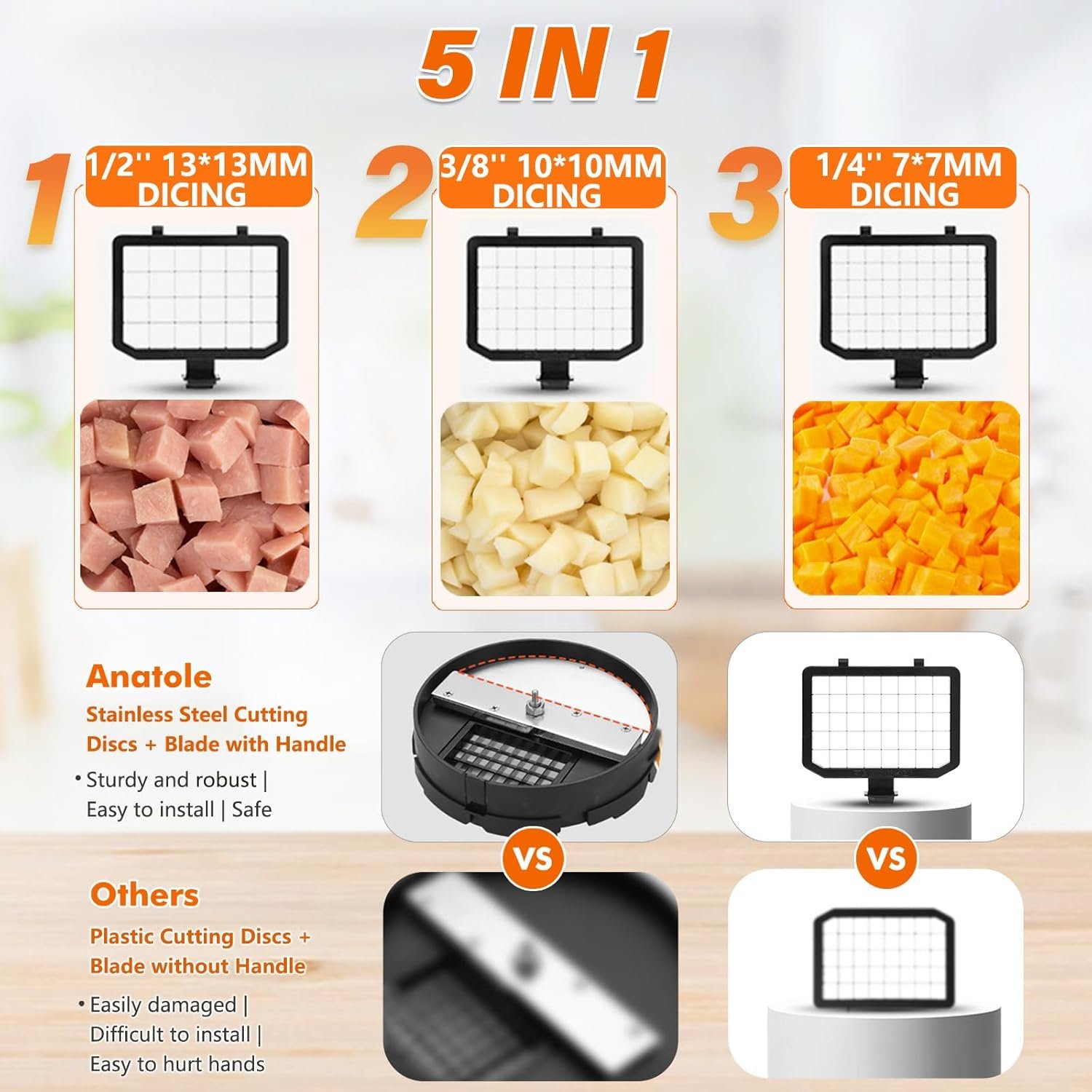 5 IN 1

1 1/2'' 13*13MM DICING

2 3/8'' 10*10MM DICING

3 1/4'' 7*7MM DICING

Anatole
Stainless Steel Cutting Discs + Blade with Handle
• Sturdy and robust | Easy to install | Safe

VS

VS

Others
Plastic Cutting Discs + Blade without Handle
• Easily damaged | Difficult to install | Easy to hurt hands