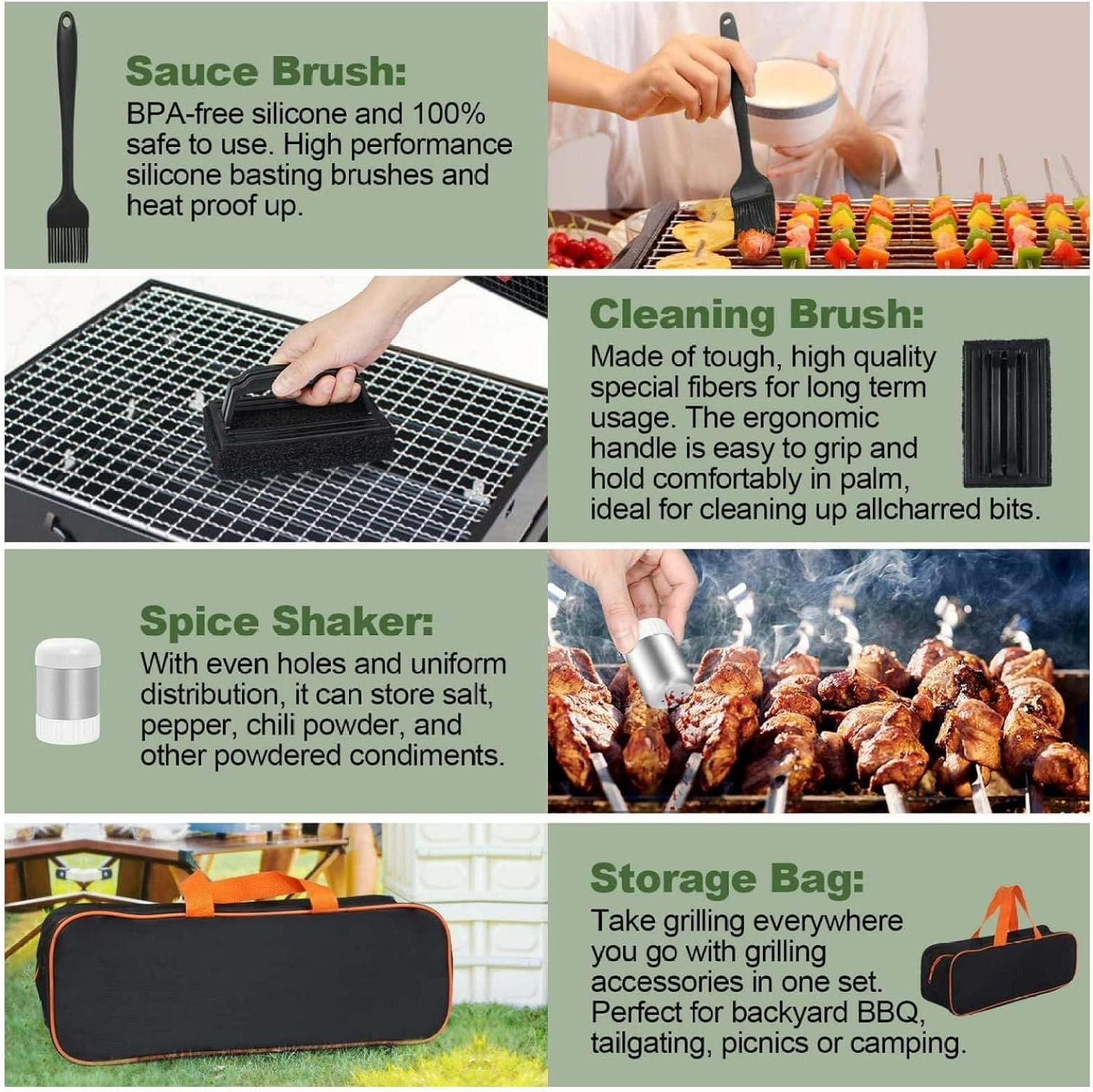 Sauce Brush:
BPA-free silicone and 100% safe to use. High performance silicone basting brushes and heat proof up.

Cleaning Brush:
Made of tough, high quality special fibers for long term usage. The ergonomic handle is easy to grip and hold comfortably in palm, ideal for cleaning up allcharred bits.

Spice Shaker:
With even holes and uniform distribution, it can store salt, pepper, chili powder, and other powdered condiments.

Storage Bag:
Take grilling everywhere you go with grilling accessories in one set. Perfect for backyard BBQ, tailgating, picnics or camping.