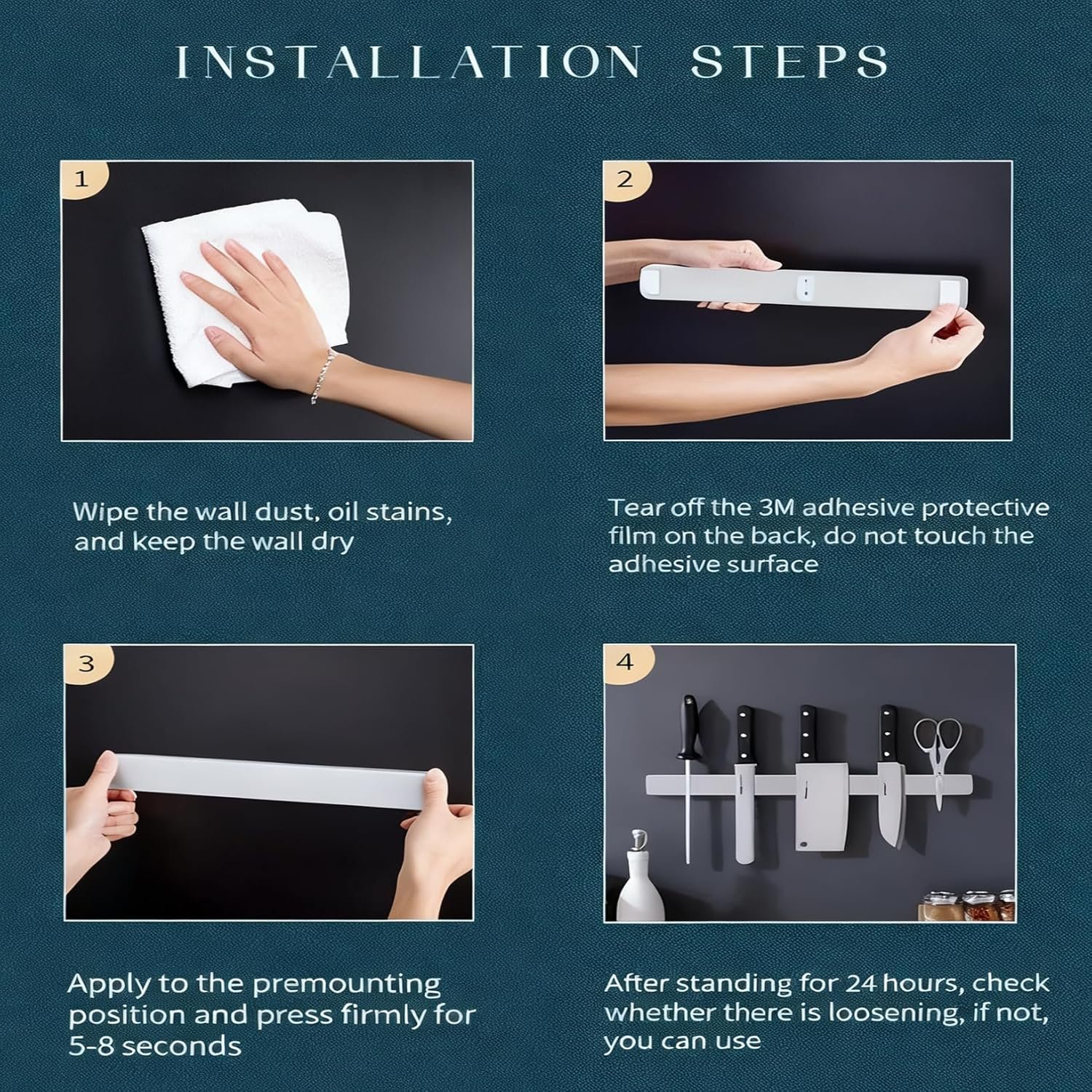 INSTALLATION STEPS

1

Wipe the wall dust, oil stains, and keep the wall dry

2

Tear off the 3M adhesive protective film on the back, do not touch the adhesive surface

3

Apply to the premounting position and press firmly for 5-8 seconds

4

After standing for 24 hours, check whether there is loosening, if not, you can use