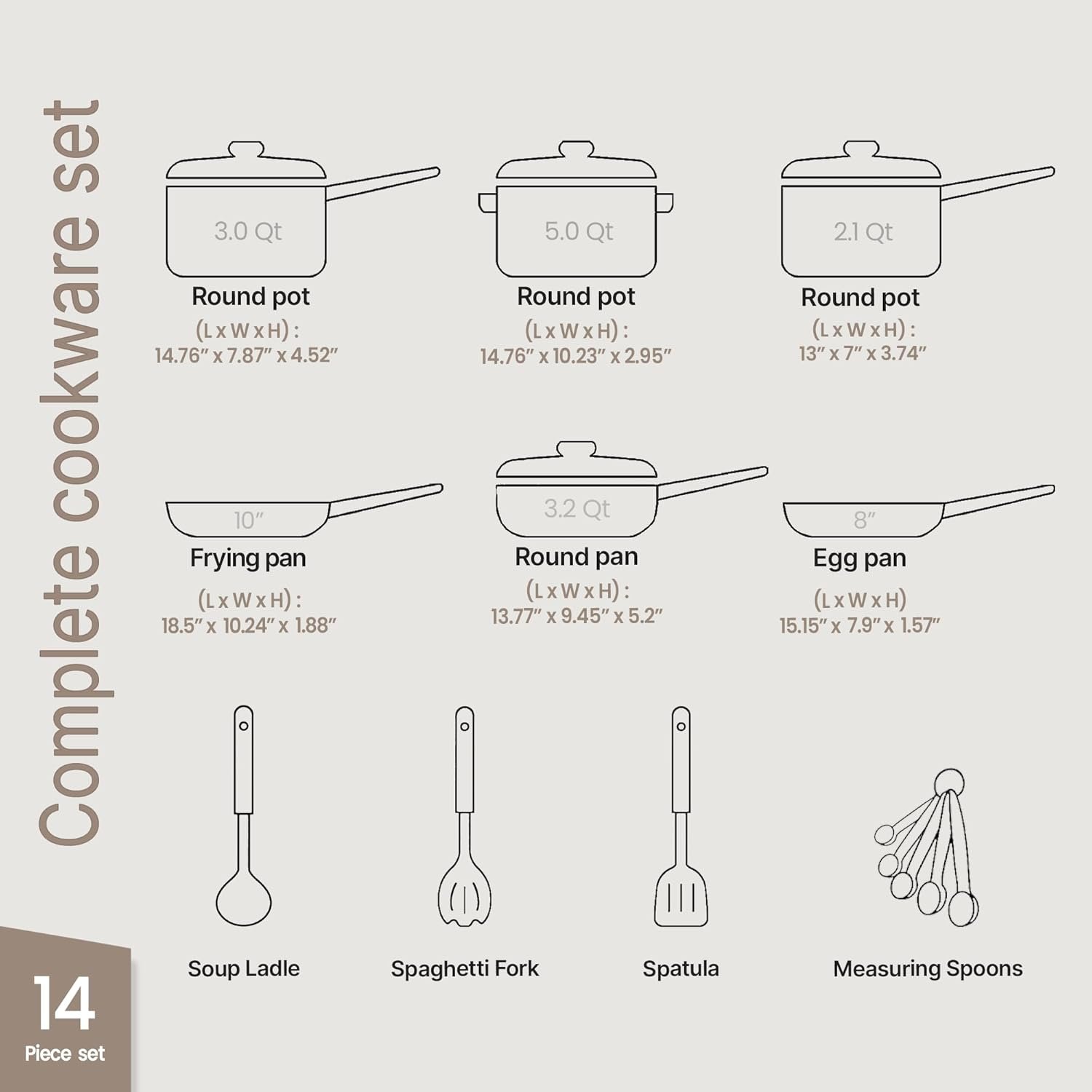 Complete cookware set

3.0 Qt
Round pot
(L x W x H) :
14.76″ x 7.87″ x 4.52″

5.0 Qt
Round pot
(L x W x H) :
14.76″ x 10.23″ x 2.95″

2.1 Qt
Round pot
(L x W x H) :
13″ x 7″ x 3.74″

10″
Frying pan
(L x W x H) :
18.5″ x 10.24″ x 1.88″

3.2 Qt
Round pan
(L x W x H) :
13.77″ x 9.45″ x 5.2″

8″
Egg pan
(L x W x H)
15.15″ x 7.9″ x 1.57″

Soup Ladle

Spaghetti Fork

Spatula

Measuring Spoons

14
Piece set