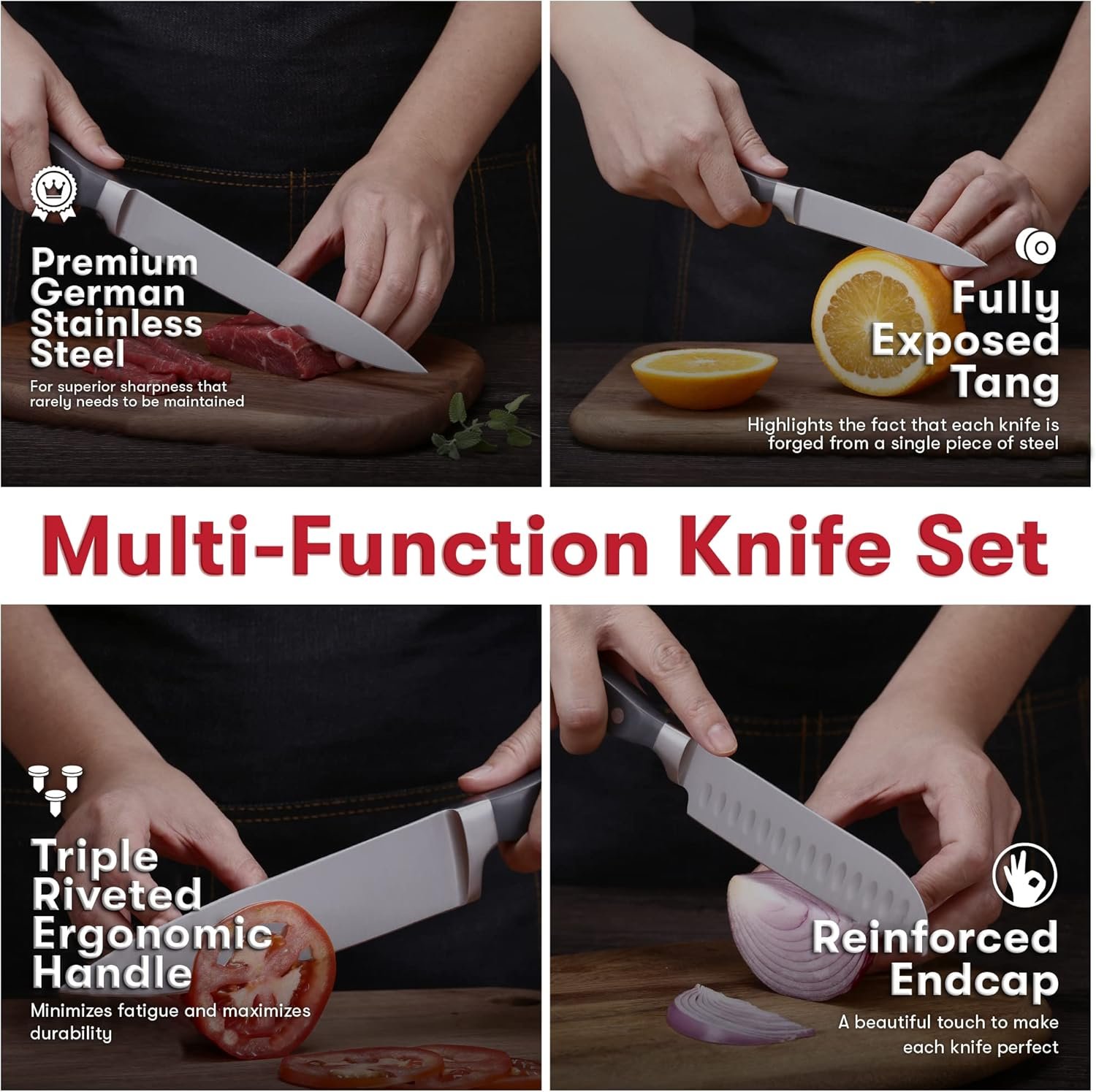 Premium German Stainless Steel

For superior sharpness that rarely needs to be maintained

Fully Exposed Tang

Highlights the fact that each knife is forged from a single piece of steel

Multi-Function Knife Set

Triple Riveted Ergonomic Handle

Minimizes fatigue and maximizes durability

Reinforced Endcap

A beautiful touch to make each knife perfect