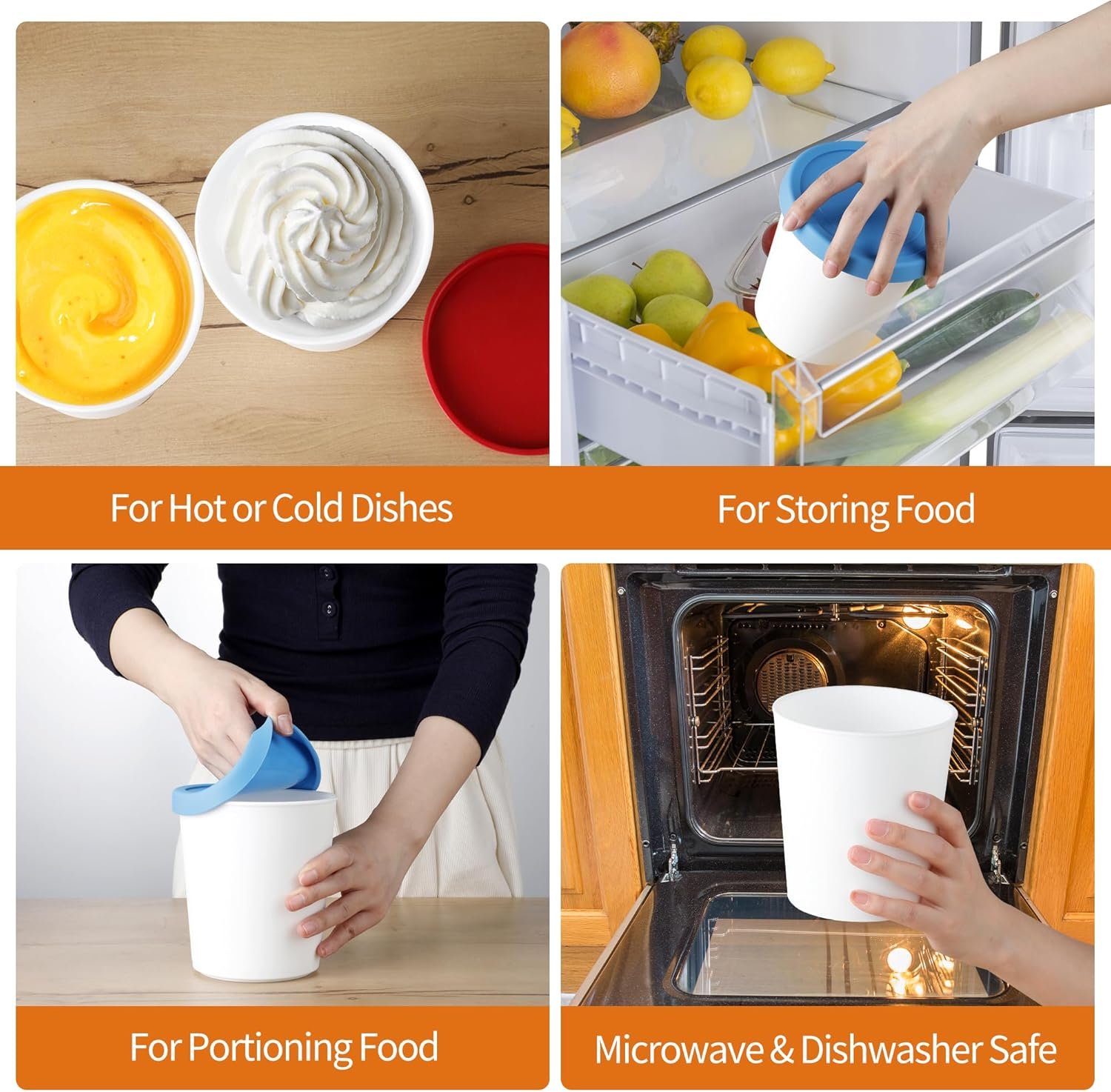 For Hot or Cold Dishes

For Storing Food

For Portioning Food

Microwave & Dishwasher Safe