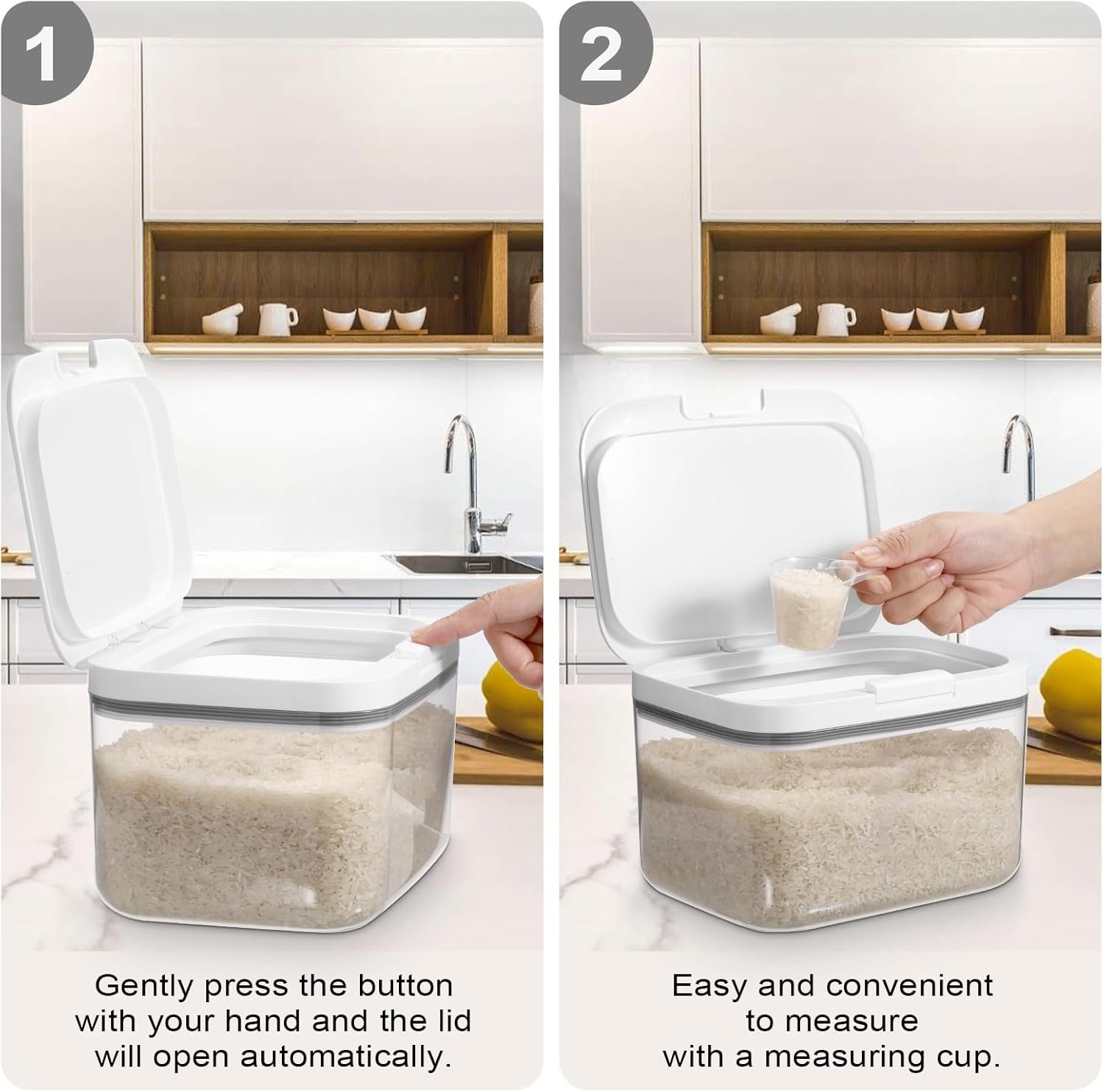 1

Gently press the button with your hand and the lid will open automatically.

2

Easy and convenient to measure with a measuring cup.